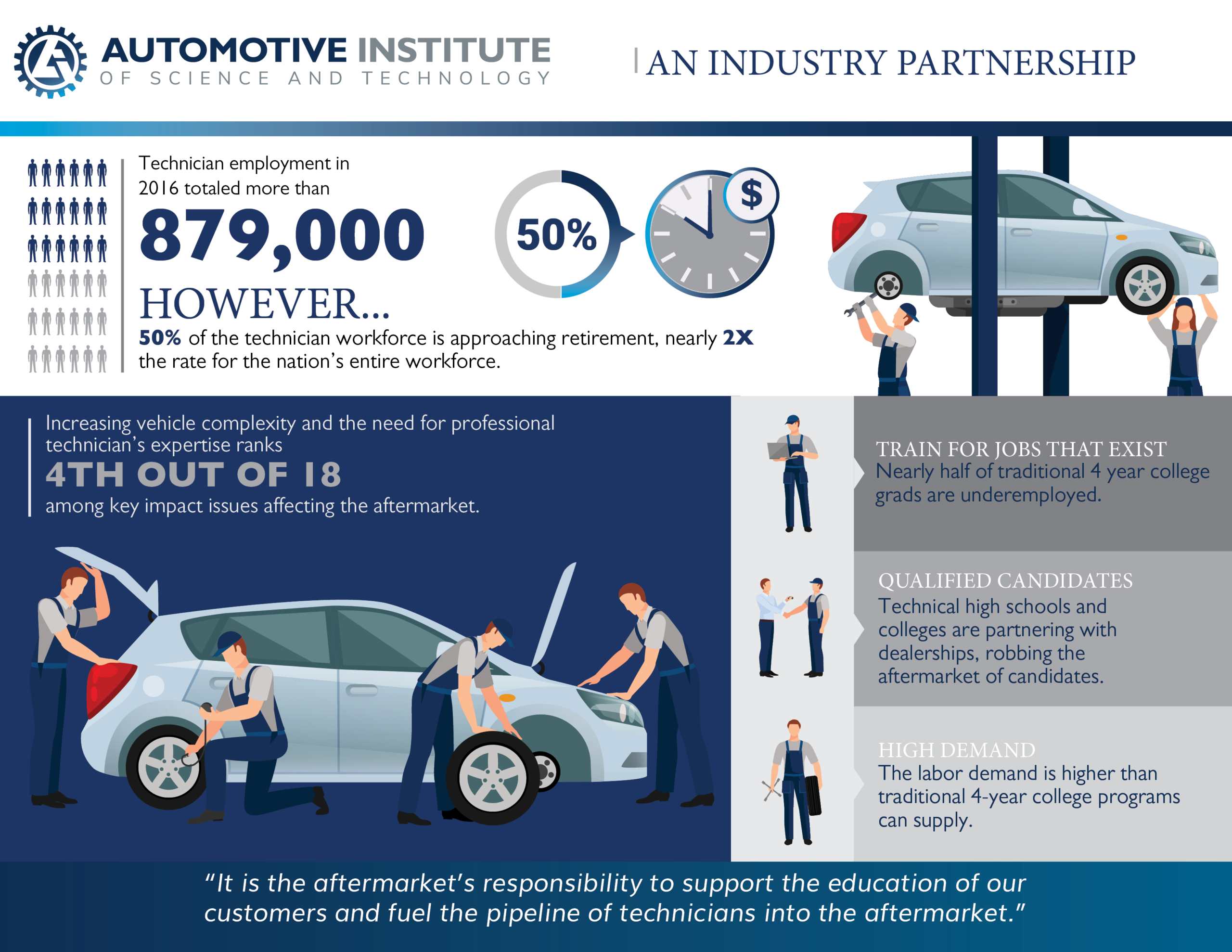 AUTOMOTIVE INSTITUTE
OF SCIENCE AND TECHNOLOGY

AN INDUSTRY PARTNERSHIP

Technician employment in 2016 totaled more than

879,000

50%

$

HOWEVER...

50% of the technician workforce is approaching retirement, nearly 2X the rate for the nation's entire workforce.

Increasing vehicle complexity and the need for professional technician's expertise ranks

4TH OUT OF 18

among key impact issues affecting the aftermarket.

TRAIN FOR JOBS THAT EXIST
Nearly half of traditional 4 year college grads are underemployed.

QUALIFIED CANDIDATES
Technical high schools and colleges are partnering with dealerships, robbing the aftermarket of candidates.

HIGH DEMAND
The labor demand is higher than traditional 4-year college programs can supply.

"It is the aftermarket's responsibility to support the education of our customers and fuel the pipeline of technicians into the aftermarket."